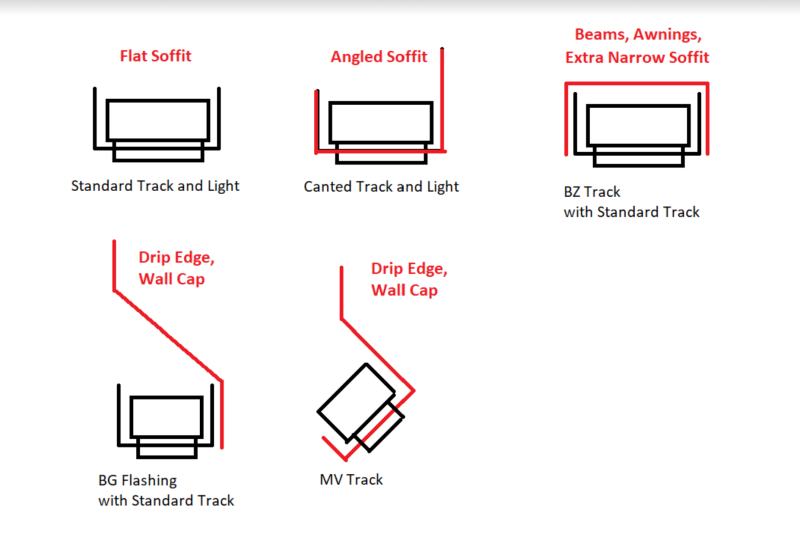 Flat Soffit

Standard Track and Light

Angled Soffit

Canted Track and Light

Beams, Awnings, Extra Narrow Soffit

BZ Track
with Standard Track

Drip Edge, Wall Cap

BG Flashing
with Standard Track

Drip Edge, Wall Cap

MV Track